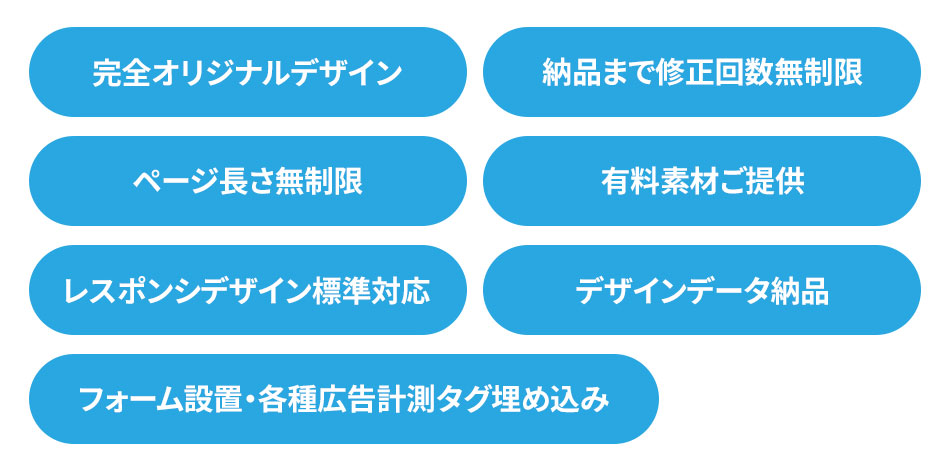 完全オリジナルデザイン

納品まで修正回数無制限

ページ長さ無制限

有料素材ご提供

レスポンシデザイン標準対応

デザインデータ納品

フォーム設置・各種広告計測タグ埋め込み